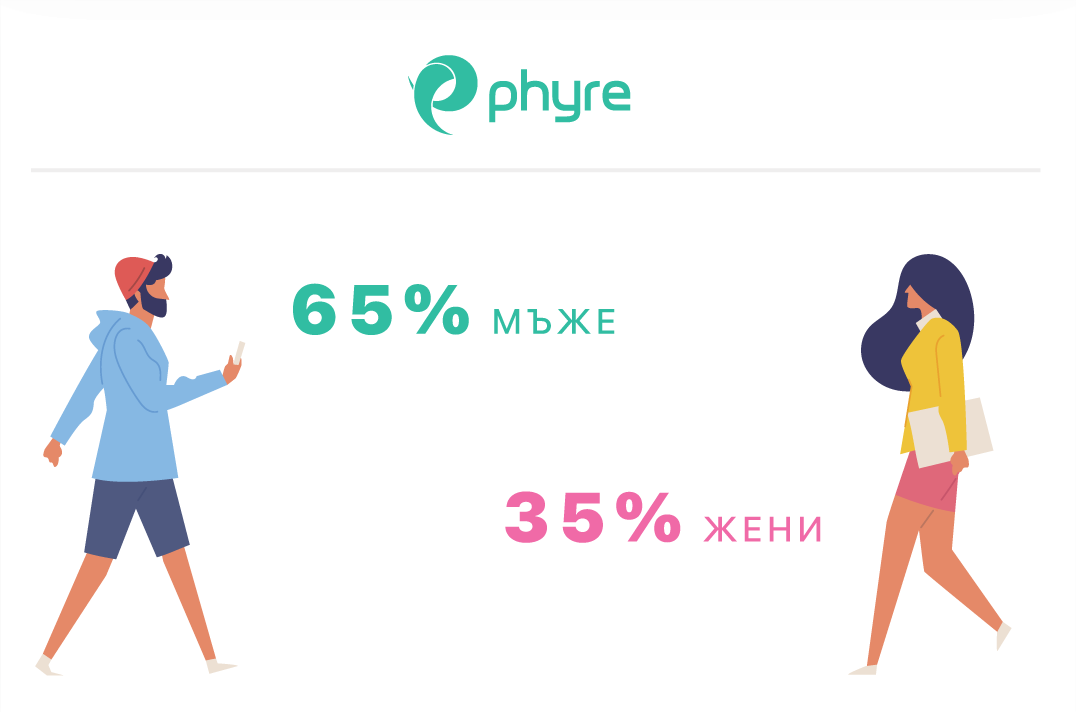 phyre

65% МЪЖЕ

35% ЖЕНИ